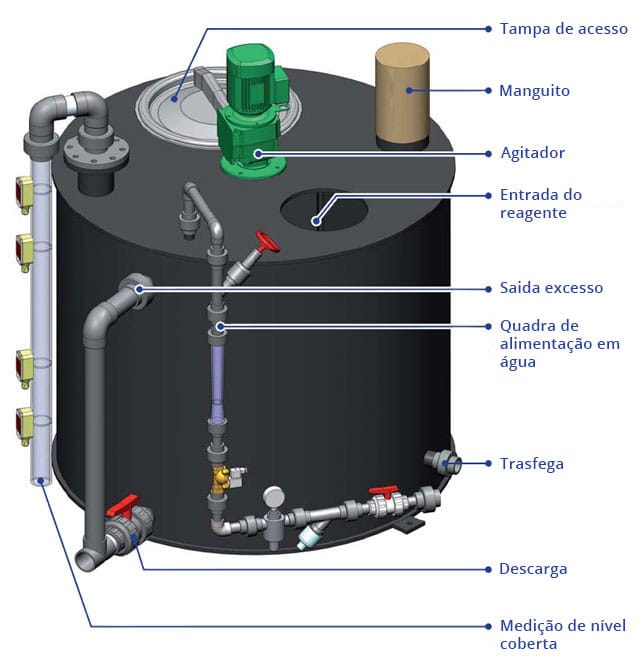 Tampa de acesso

Manguito

Agitador

Entrada do reagente

Saida excesso

Quadra de alimentação em água

Trasfega

Descarga

Medição de nível coberta